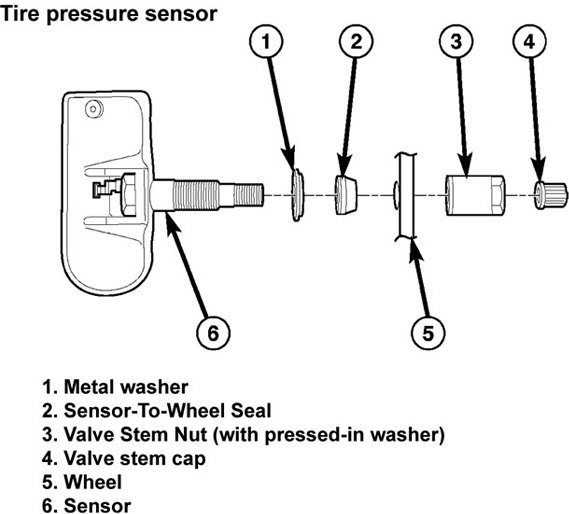 Tire pressure sensor

1

2

3

4

6

5

1. Metal washer
2. Sensor-To-Wheel Seal
3. Valve Stem Nut (with pressed-in washer)
4. Valve stem cap
5. Wheel
6. Sensor